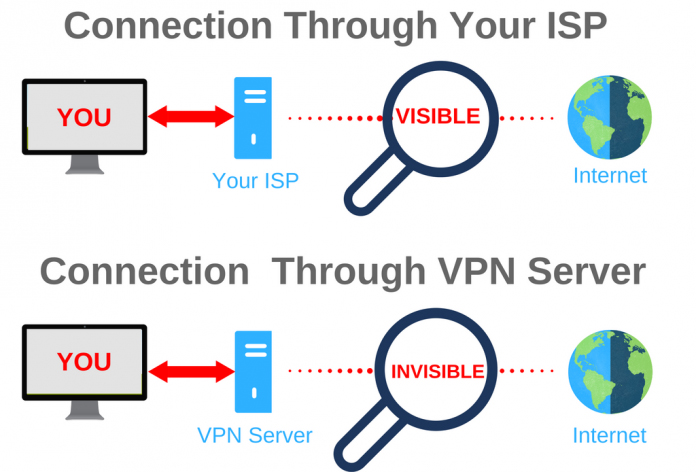 Connection Through Your ISP

YOU

Your ISP

VISIBLE

Internet

Connection Through VPN Server

YOU

VPN Server

INVISIBLE

Internet